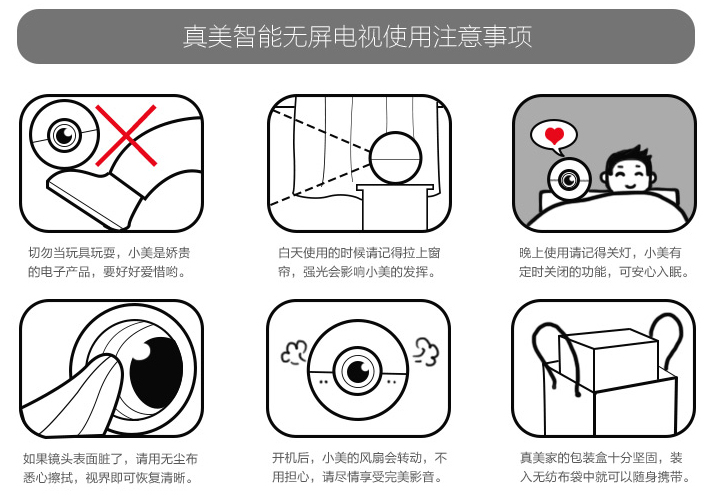 真美智能无屏电视使用注意事项

切勿当玩具玩耍，小美是娇贵的电子产品，要好好爱惜哟。

白天使用的时候请记得拉上窗帘，强光会影响小美的发挥。

晚上使用请记得关灯，小美有定时关闭的功能，可安心入眠。

如果镜头表面脏了，请用无尘布悉心擦拭，视界即可恢复清晰。

开机后，小美的风扇会转动，不用担心，请尽情享受完美影音。

真美家的包装盒十分坚固，装入无纺布袋中就可以随身携带。