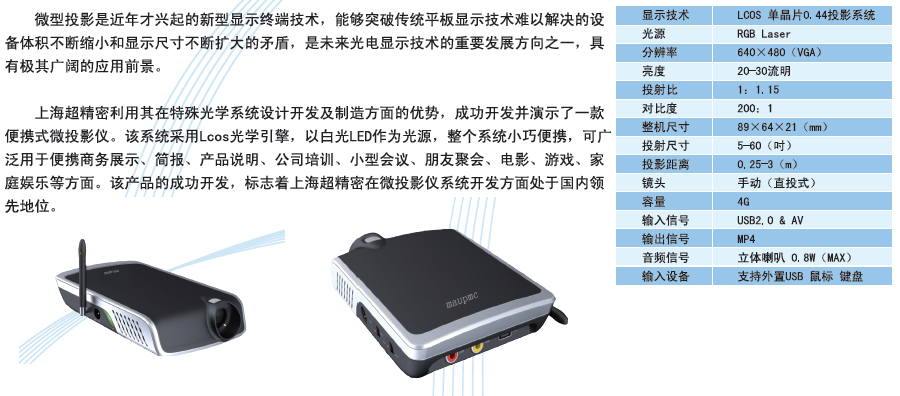 微型投影是近年才兴起的新型显示终端技术，能够突破传统平板显示技术难以解决的设备体积不断缩小和显示尺寸不断扩大的矛盾，是未来光电显示技术的重要发展方向之一，具有极其广阔的应用前景。

上海超精密利用其在特殊光学系统设计开发及制造方面的优势，成功开发并演示了一款便携式微投影仪。该系统采用Lcos光学引擎，以白光LED作为光源，整个系统小巧便携，可广泛用于便携商务展示、简报、产品说明、公司培训、小型会议、朋友聚会、电影、游戏、家庭娱乐等方面。该产品的成功开发，标志着上海超精密在微投影仪系统开发方面处于国内领先地位。

maupmc

| 显示技术 | LCOS 单晶片0.44投影系统 |
|---|---|
| 光源 | RGB Laser |
| 分辨率 | 640×480（VGA） |
| 亮度 | 20-30流明 |
| 投射比 | 1：1.15 |
| 对比度 | 200：1 |
| 整机尺寸 | 89×64×21（mm） |
| 投射尺寸 | 5-60（吋） |
| 投影距离 | 0.25-3（m） |
| 镜头 | 手动（直投式） |
| 容量 | 4G |
| 输入信号 | USB2.0 & AV |
| 输出信号 | MP4 |
| 音频信号 | 立体喇叭 0.8W（MAX） |
| 输入设备 | 支持外置USB 鼠标 键盘 |