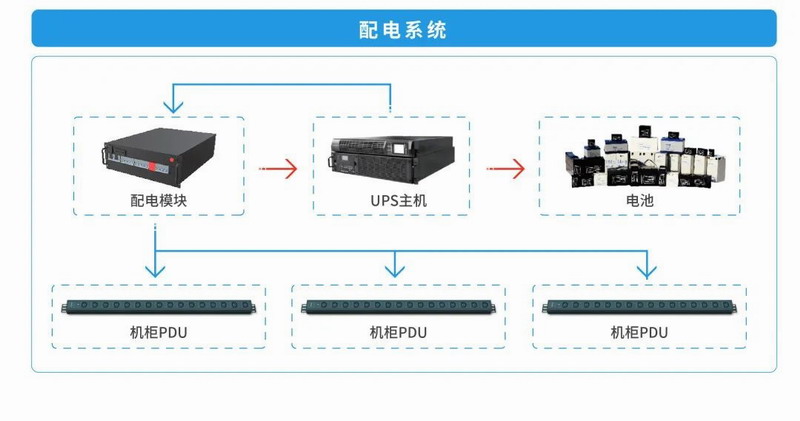 配电系统

配电模块

UPS主机

电池

机柜PDU

机柜PDU

机柜PDU