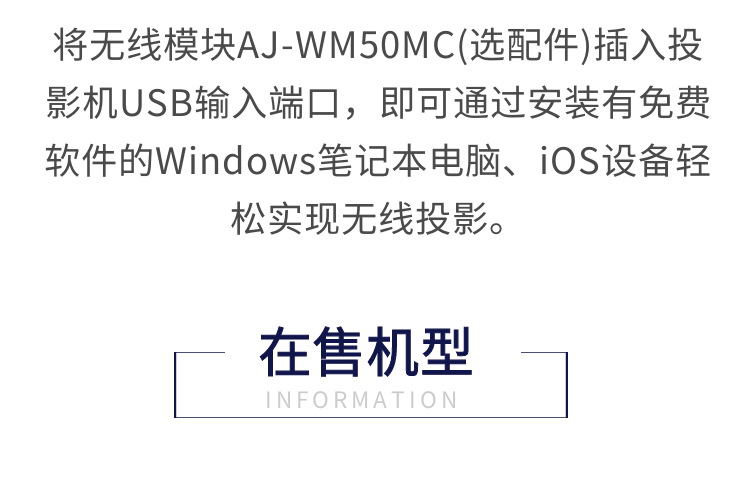 将无线模块AJ-WM50MC(选配件)插入投影机USB输入端口，即可通过安装有免费软件的Windows笔记本电脑、iOS设备轻松实现无线投影。

在售机型

INFORMATION